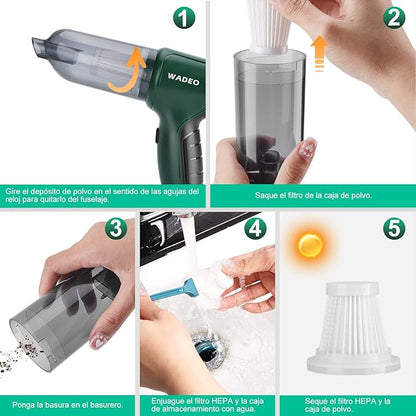 1

WADEO

Gire el depósito de polvo en el sentido de las agujas del reloj para quitarlo del fuselaje.

2

Saque el filtro de la caja de polvo.

3

Ponga la basura en el basurero.

4

Enjuague el filtro HEPA y la caja de almacenamiento con agua.

5

Seque el filtro HEPA y la caja de polvo.